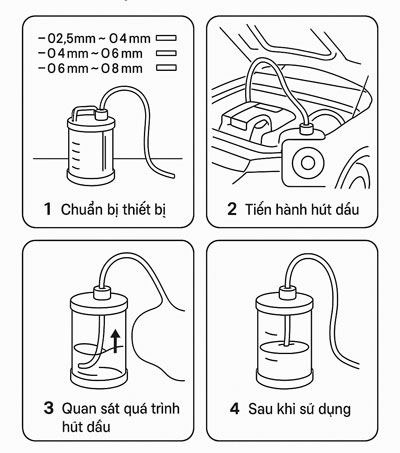 – O2,5mm ~ O4mm
– O4mm ~ O6mm
– O6mm ~ O8mm

1 Chuẩn bị thiết bị

2 Tiến hành hút dầu

3 Quan sát quá trình hút dầu

4 Sau khi sử dụng