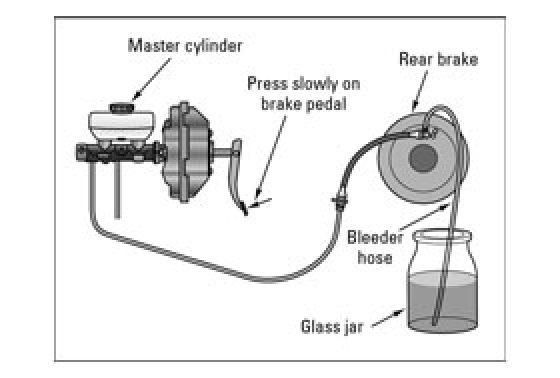 Master cylinder

Press slowly on brake pedal

Rear brake

Bleeder hose

Glass jar